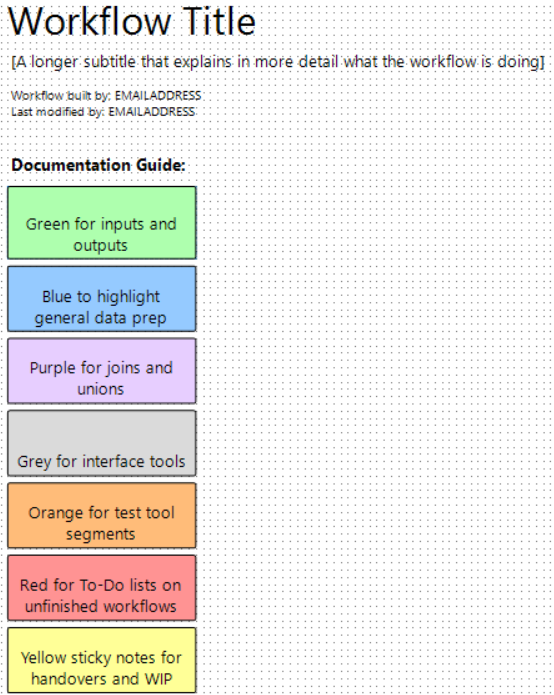 Workflow Title

[A longer subtitle that explains in more detail what the workflow is doing]

Workflow built by: EMAILADDRESS
Last modified by: EMAILADDRESS

Documentation Guide:

Green for inputs and outputs

Blue to highlight general data prep

Purple for joins and unions

Grey for interface tools

Orange for test tool segments

Red for To-Do lists on unfinished workflows

Yellow sticky notes for handovers and WIP